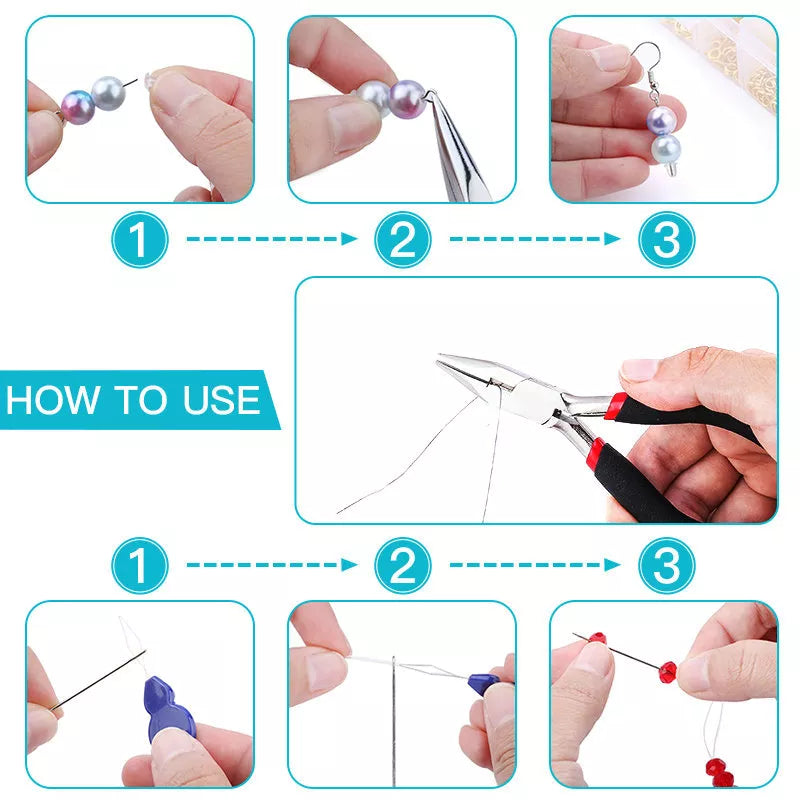 1

2

3

HOW TO USE

1

2

3