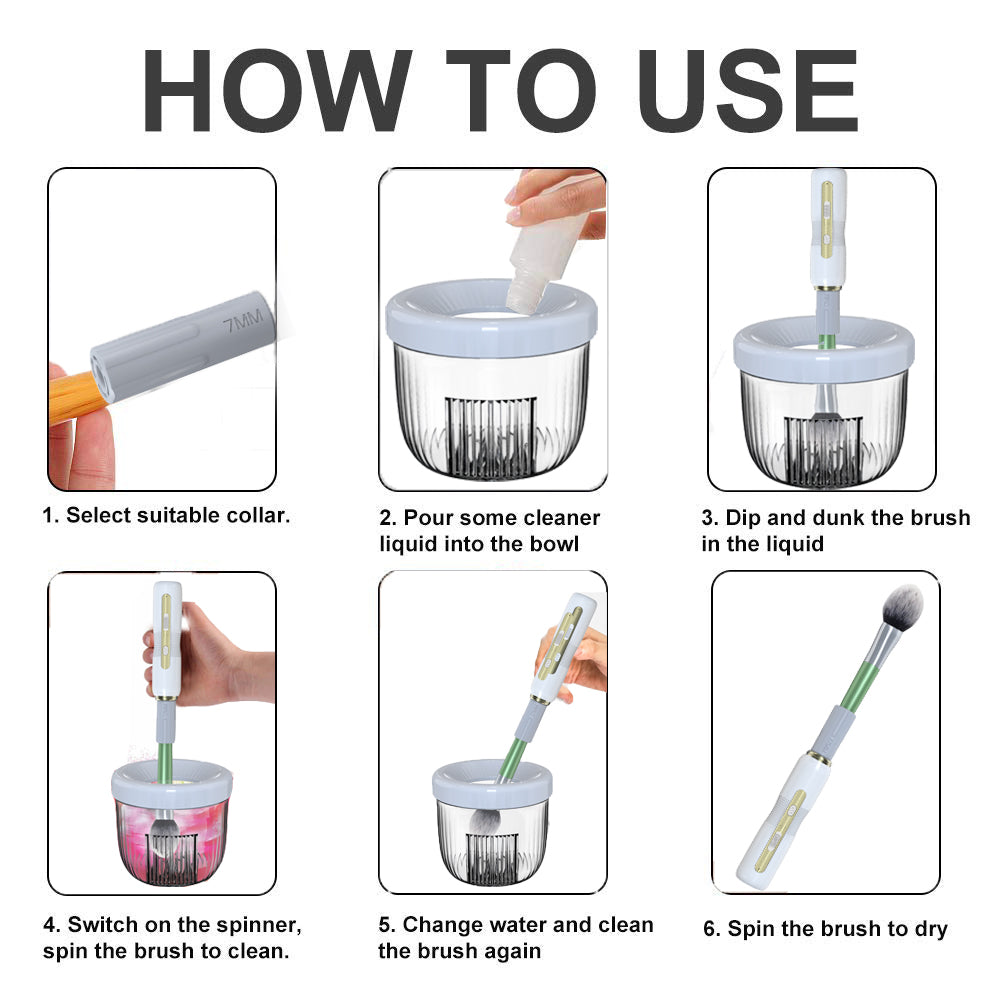 HOW TO USE

7MM

1. Select suitable collar.

2. Pour some cleaner liquid into the bowl

3. Dip and dunk the brush in the liquid

4. Switch on the spinner, spin the brush to clean.

5. Change water and clean the brush again

6. Spin the brush to dry