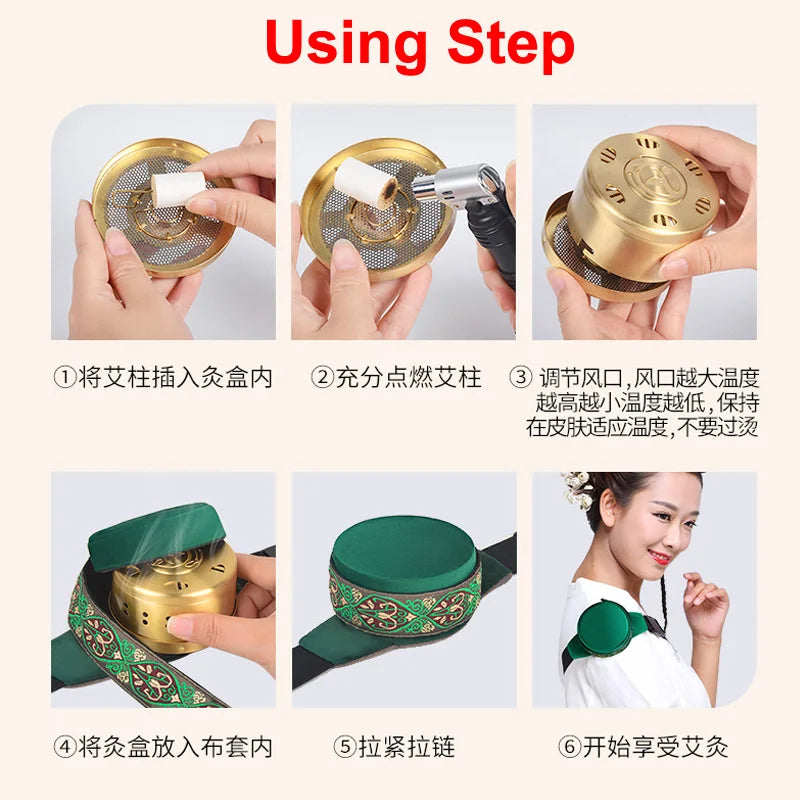 Using Step

①将艾柱插入灸盒内

②充分点燃艾柱

③ 调节风口，风口越大温度越高越小温度越低，保持在皮肤适应温度，不要过烫

④将灸盒放入布套内

⑤拉紧拉链

⑥开始享受艾灸