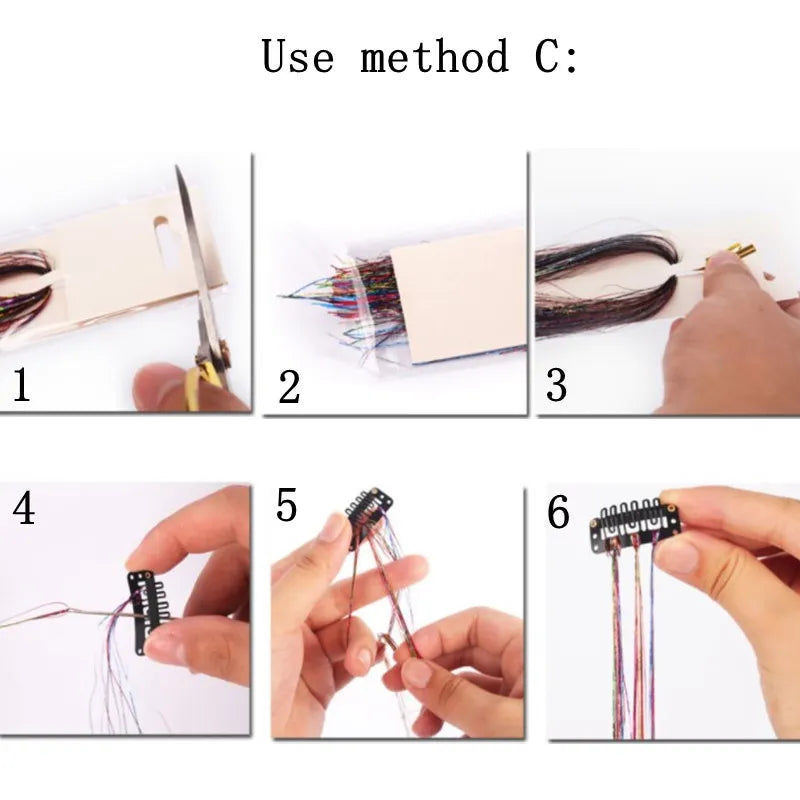 Use method C:

1

2

3

4

5

6